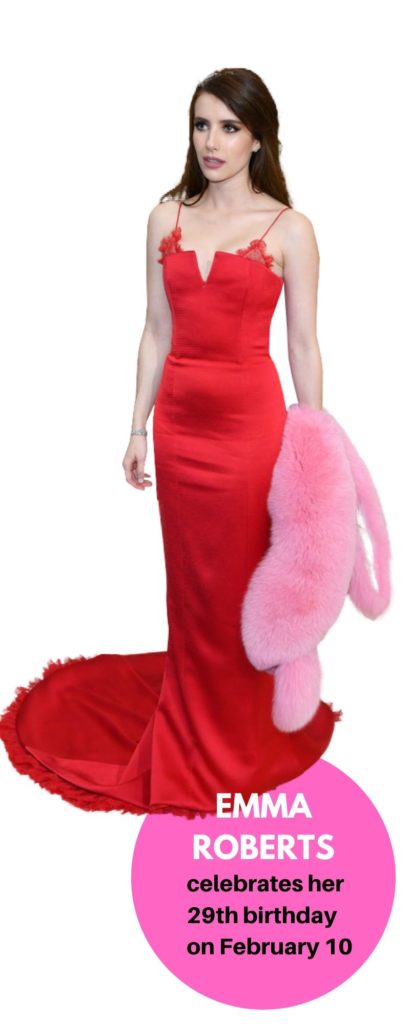 EMMA ROBERTS
celebrates her 29th birthday on February 10