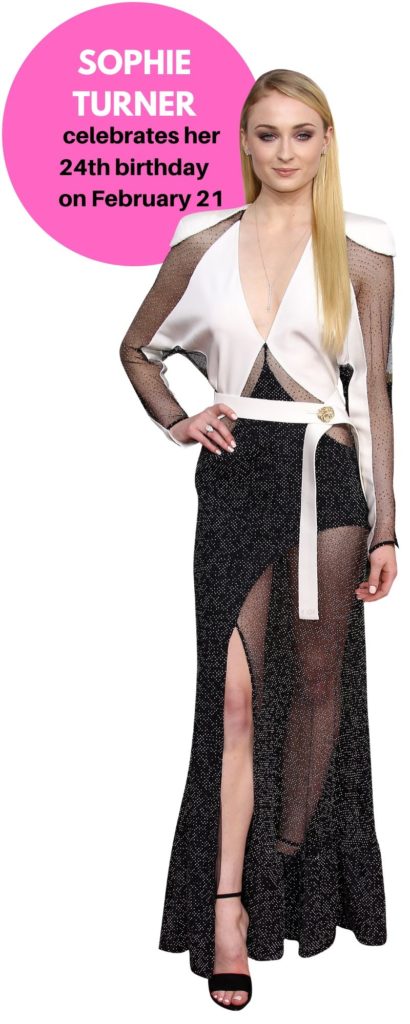 SOPHIE TURNER

celebrates her 24th birthday on February 21