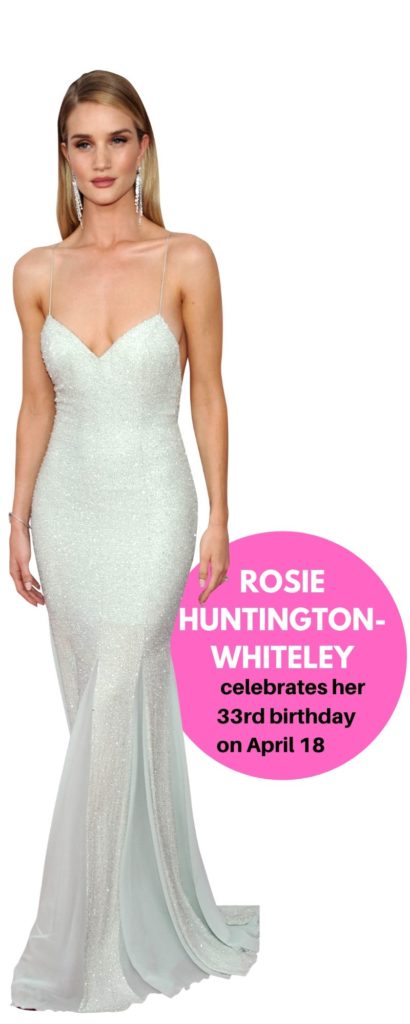 ROSIE HUNTINGTON-WHITELEY

celebrates her 33rd birthday on April 18