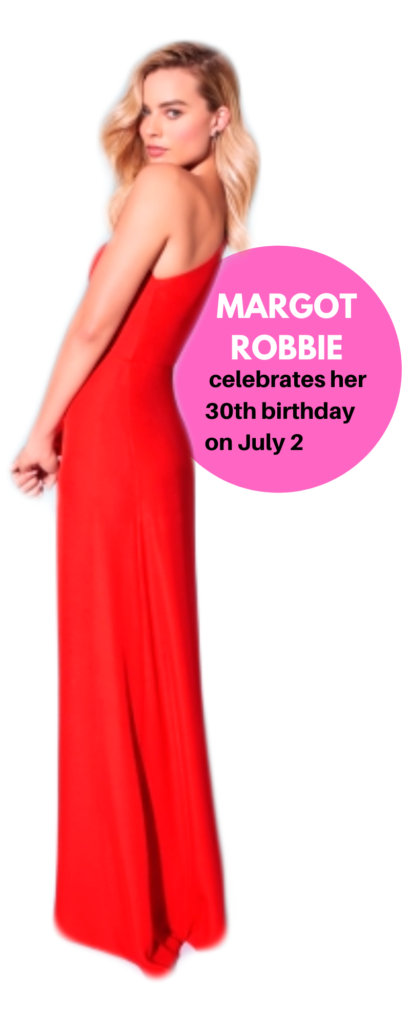 MARGOT ROBBIE
celebrates her 30th birthday on July 2