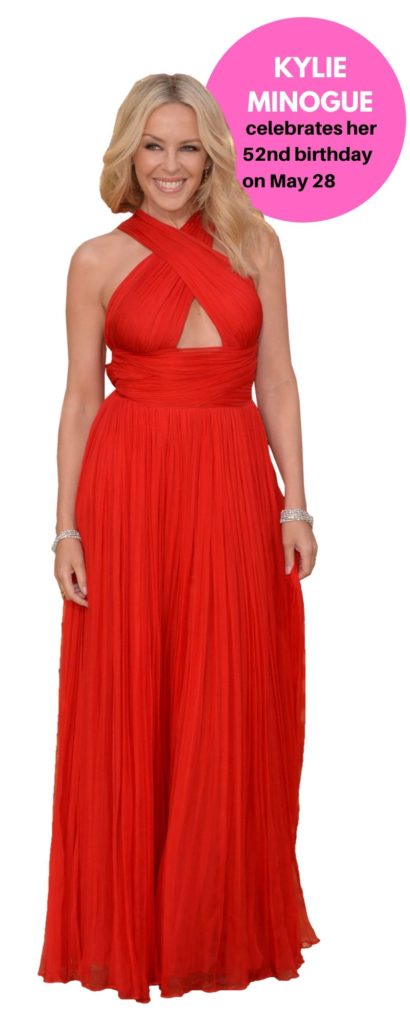 KYLIE MINOGUE celebrates her 52nd birthday on May 28